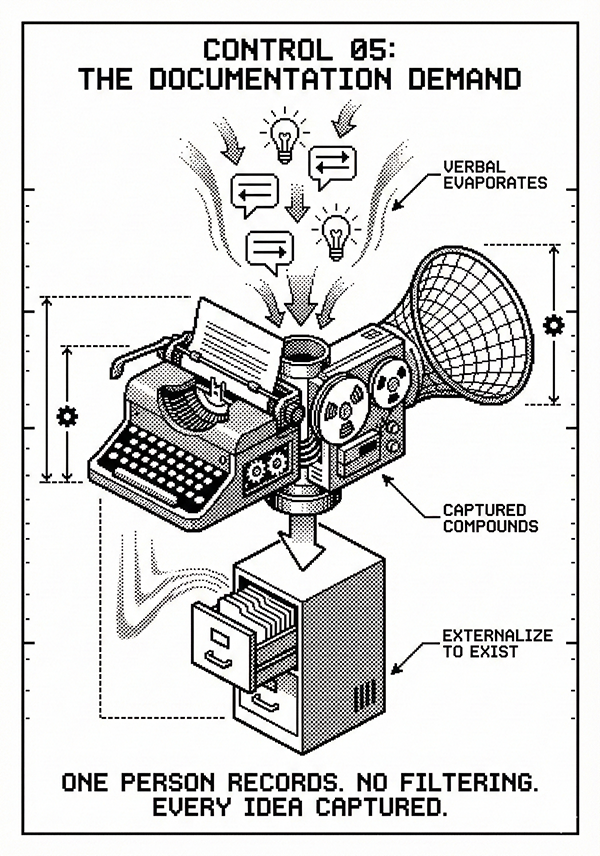 CONTROL 05:
THE DOCUMENTATION DEMAND

VERBAL
EVAPORATES

CAPTURED
COMPOUNDS

EXTERNALIZE
TO EXIST

ONE PERSON RECORDS. NO FILTERING.
EVERY IDEA CAPTURED.